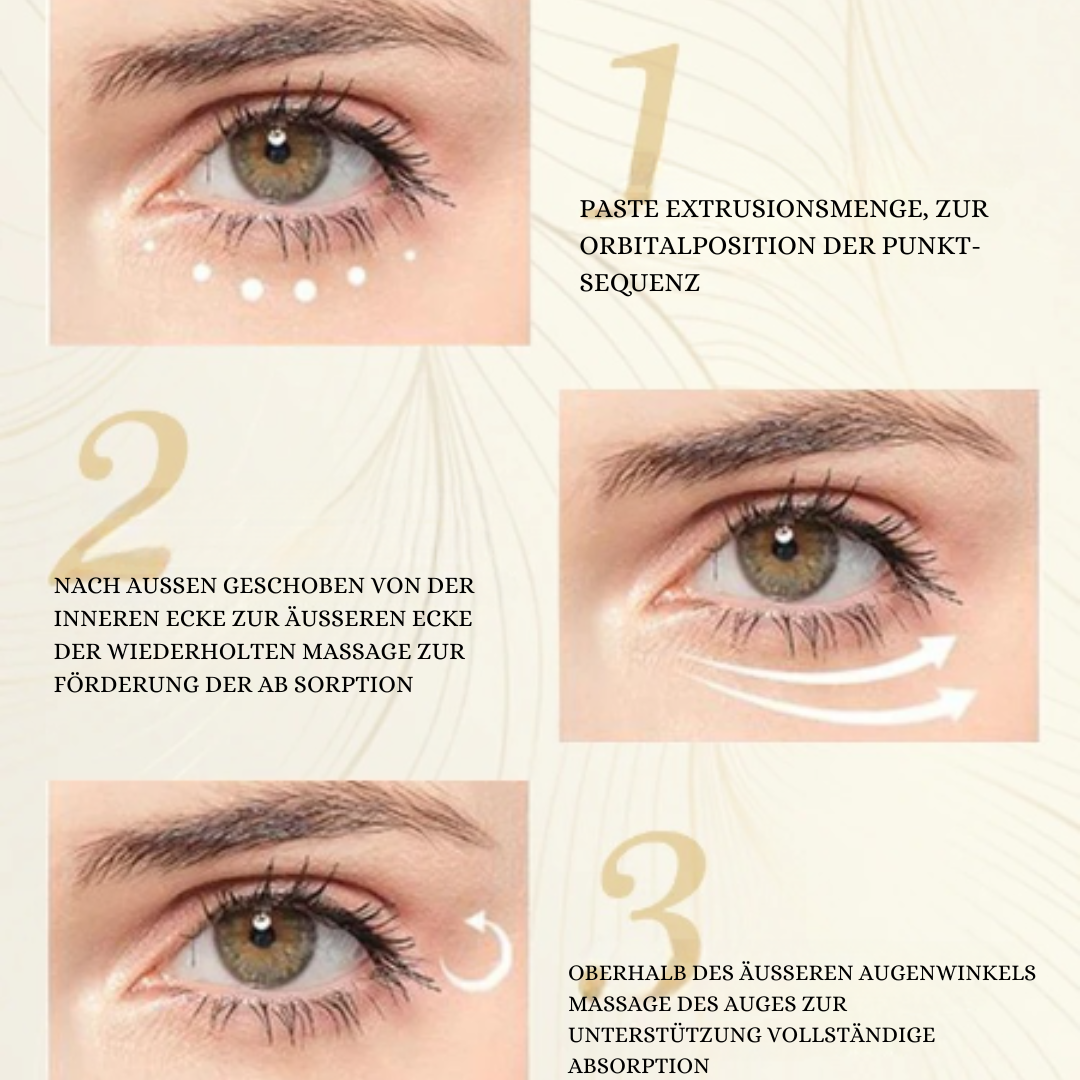 1

PASTE EXTRUSIONSMENGE, ZUR ORBITALPOSITION DER PUNKT-SEQUENZ

2

NACH AUSSEN GESCHOBEN VON DER INNEREN ECKE ZUR ÄUSSEREN ECKE DER WIEDERHOLTEN MASSAGE ZUR FÖRDERUNG DER AB SORPTION

3

OBERHALB DES ÄUSSEREN AUGENWINKELS MASSAGE DES AUGES ZUR UNTERSTÜTZUNG VOLLSTÄNDIGE ABSORPTION